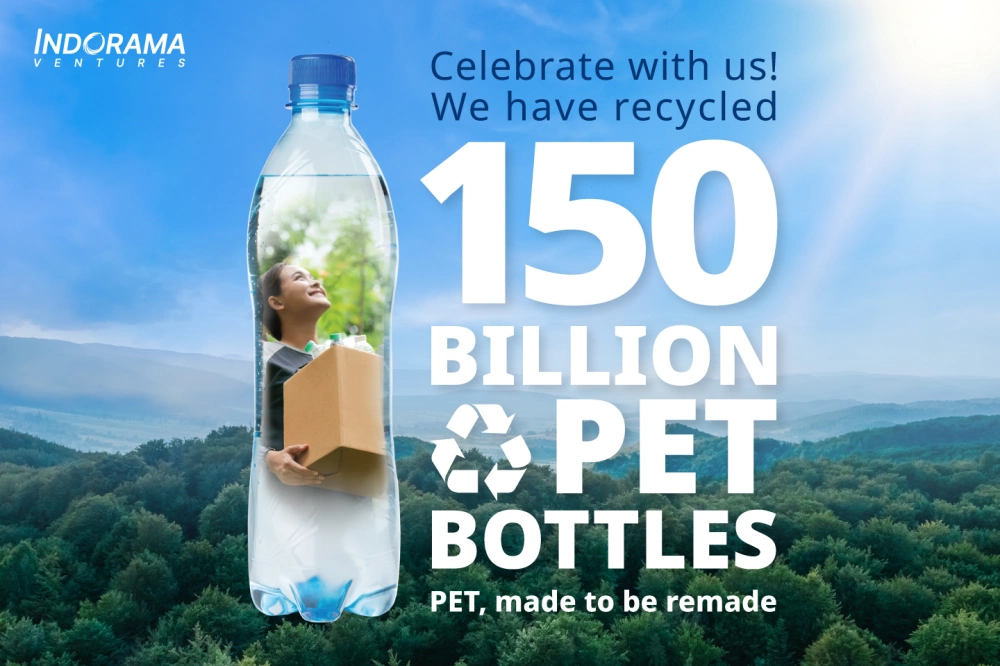 INDORAMA
VENTURES

Celebrate with us!
We have recycled

150
BILLION
PET
BOTTLES

PET, made to be remade